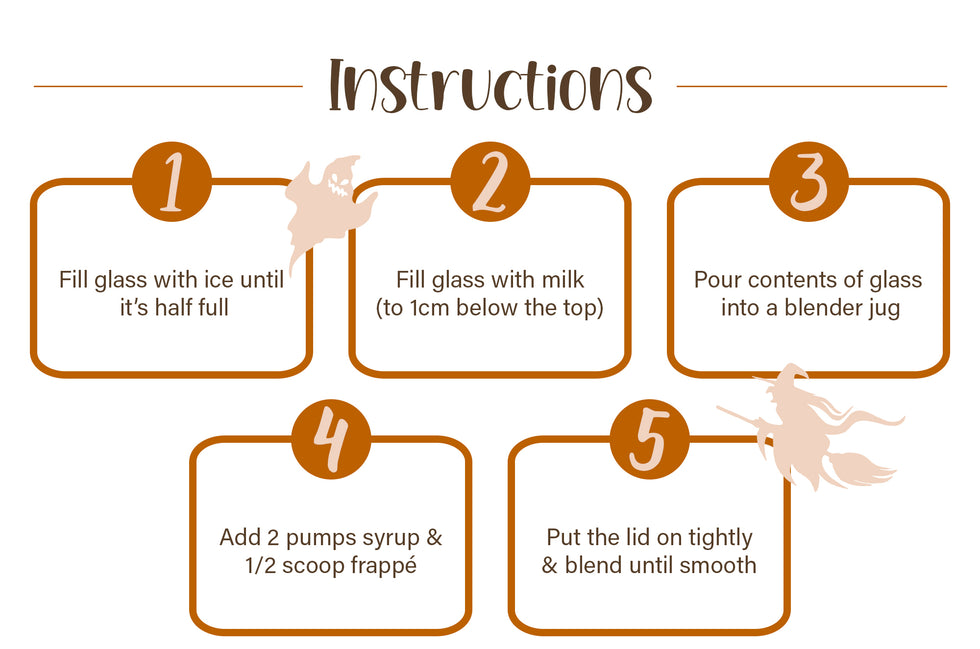 Instructions

1

Fill glass with ice until it's half full

2

Fill glass with milk (to 1cm below the top)

3

Pour contents of glass into a blender jug

4

Add 2 pumps syrup & 1/2 scoop frappé

5

Put the lid on tightly & blend until smooth