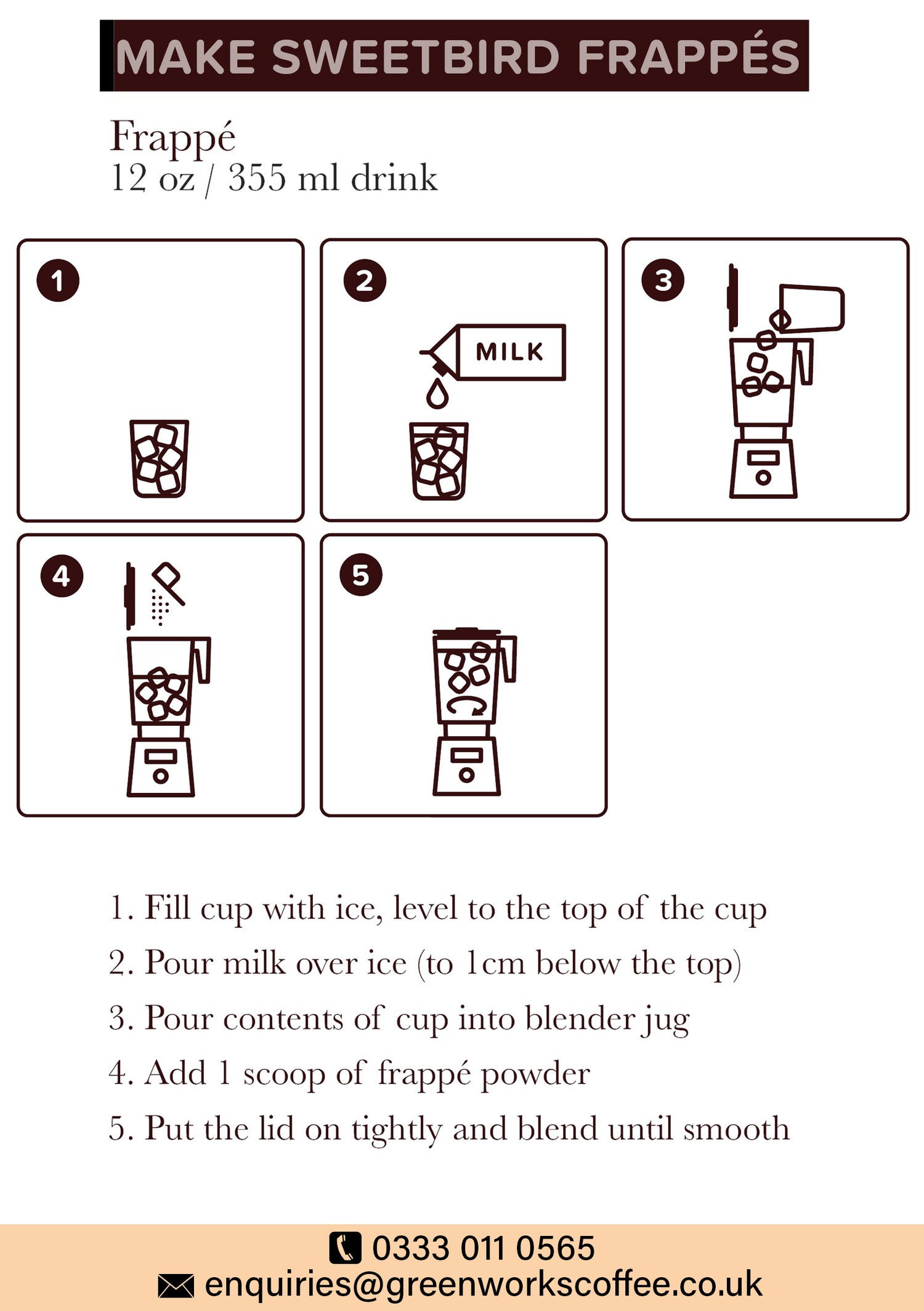 MAKE SWEETBIRD FRAPPÉS

Frappé
12 oz / 355 ml drink

1

2

MILK

3

4

5

1. Fill cup with ice, level to the top of the cup
2. Pour milk over ice (to 1cm below the top)
3. Pour contents of cup into blender jug
4. Add 1 scoop of frappé powder
5. Put the lid on tightly and blend until smooth

0333 011 0565
enquiries@greenworkscoffee.co.uk